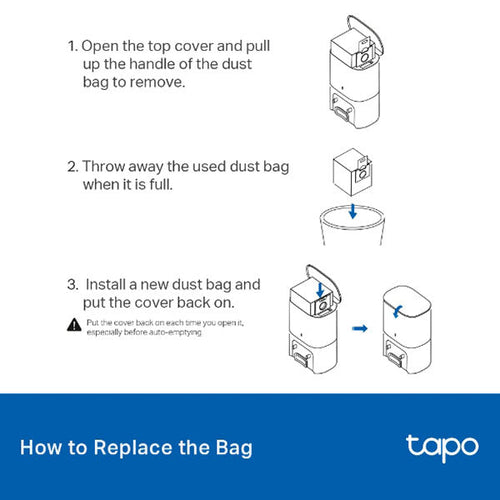 1. Open the top cover and pull up the handle of the dust bag to remove.

2. Throw away the used dust bag when it is full.

3. Install a new dust bag and put the cover back on.

Put the cover back on each time you open it, especially before auto-emptying

How to Replace the Bag

tapo