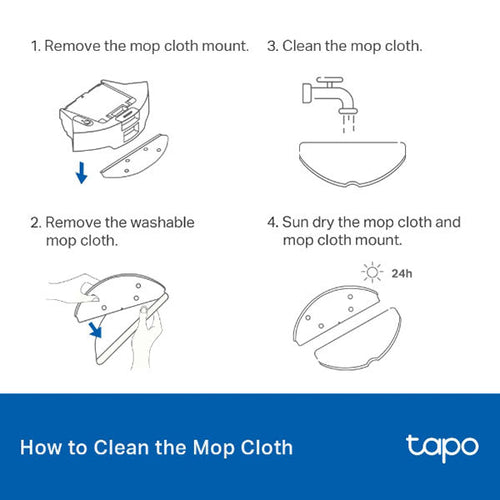 1. Remove the mop cloth mount.

2. Remove the washable mop cloth.

3. Clean the mop cloth.

4. Sun dry the mop cloth and mop cloth mount.

24h

How to Clean the Mop Cloth

tapo