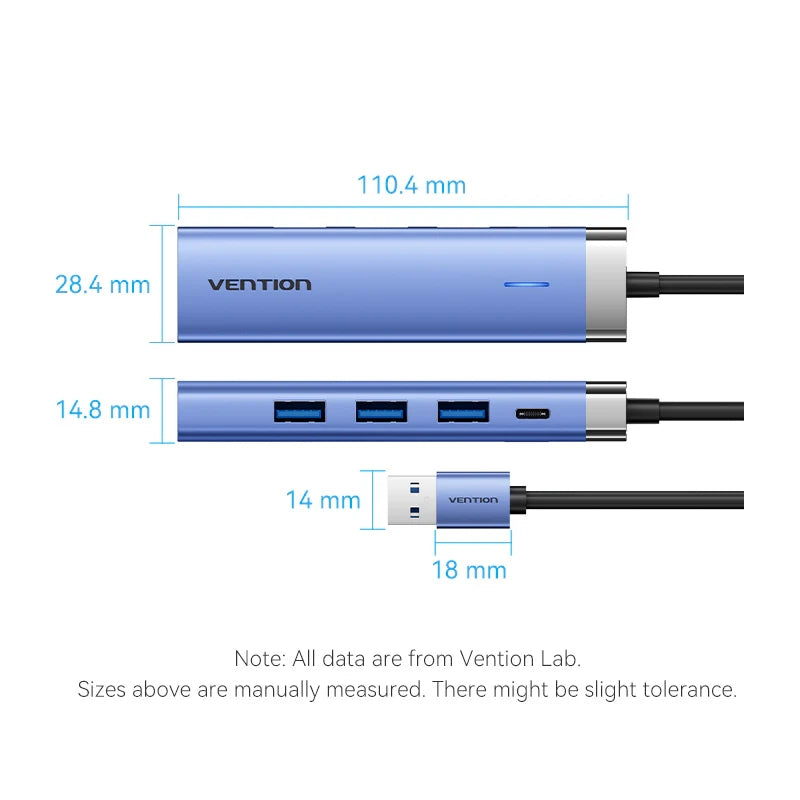 110.4 mm

28.4 mm

VENTION

14.8 mm

14 mm

VENTION

18 mm

Note: All data are from Vention Lab.
Sizes above are manually measured. There might be slight tolerance.