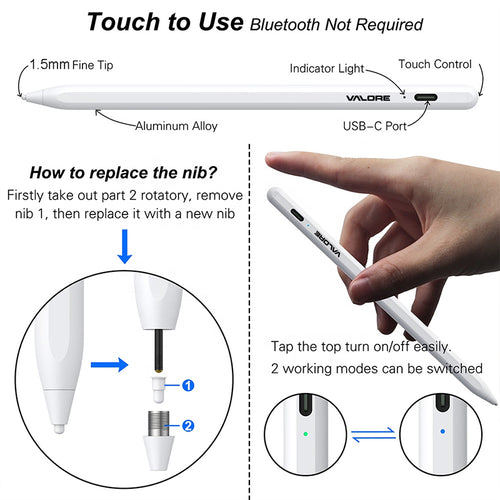 Touch to Use Bluetooth Not Required

1.5mm Fine Tip

Indicator Light

Touch Control

VALORE

Aluminum Alloy

USB-C Port

How to replace the nib?

Firstly take out part 2 rotatory, remove nib 1, then replace it with a new nib

1

2

VALORE

Tap the top turn on/off easily.

2 working modes can be switched