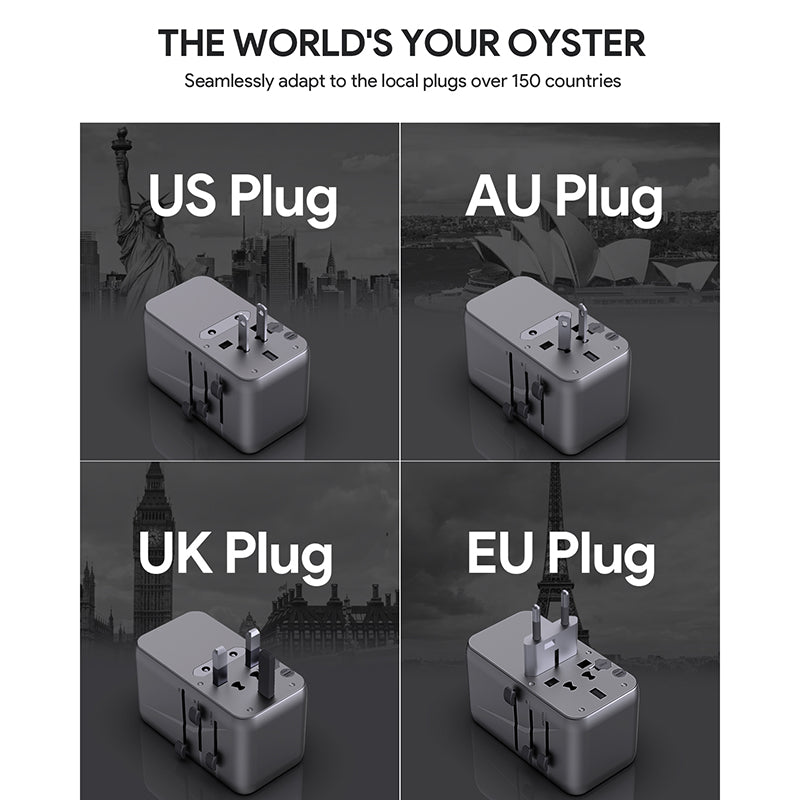 THE WORLD'S YOUR OYSTER

Seamlessly adapt to the local plugs over 150 countries

US Plug

AU Plug

UK Plug

EU Plug